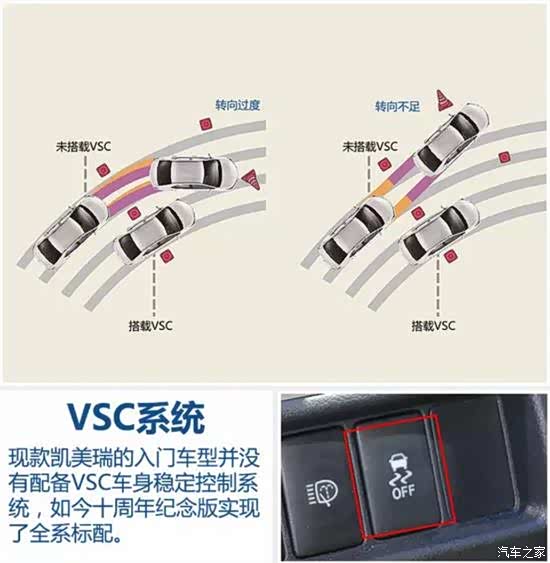 转向过度

未搭载VSC

搭载VSC

转向不足

未搭载VSC

搭载VSC

VSC系统

现款凯美瑞的入门车型并没有配备VSC车身稳定控制系统，如今十周年纪念版实现了全系标配。

OFF

汽车之家