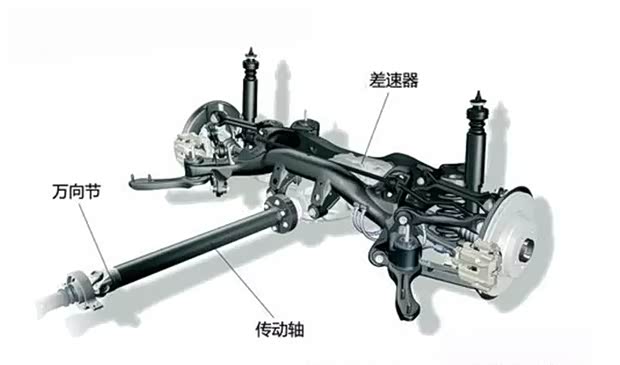 差速器

万向节

传动轴