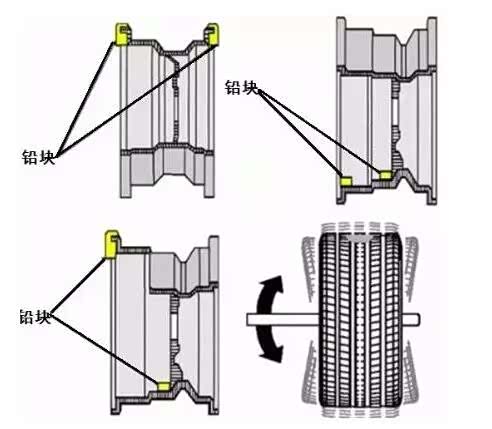 铅块

铅块

铅块