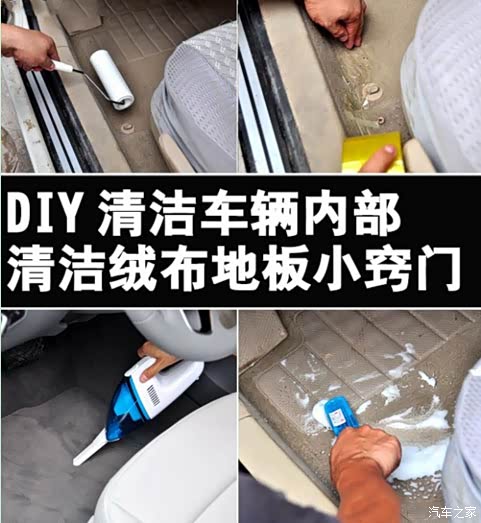 DIY 清洁车辆内部
清洁绒布地板小窍门

汽车之家