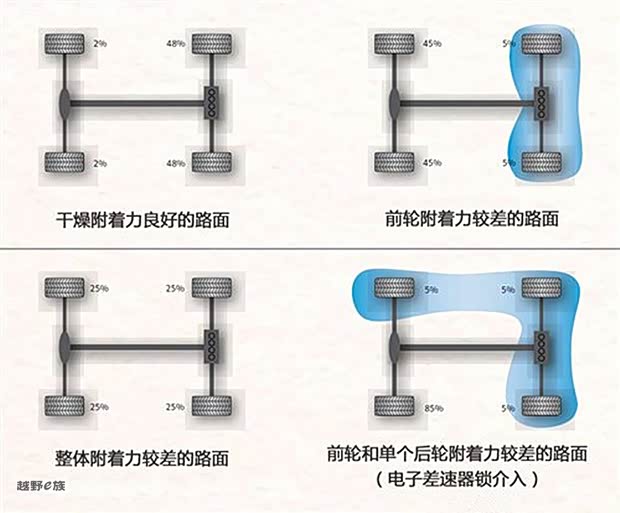 2%
48%
2%
48%
干燥附着力良好的路面

45%
5%
45%
5%
前轮附着力较差的路面

25%
25%
25%
25%
整体附着力较差的路面

5%
5%
85%
5%
前轮和单个后轮附着力较差的路面
（电子差速器锁介入）

越野e族