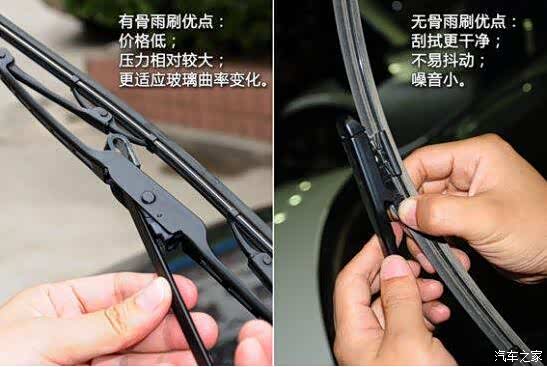 有骨雨刷优点：
价格低；
压力相对较大；
更适应玻璃曲率变化。

无骨雨刷优点：
刮拭更干净；
不易抖动；
噪音小。

汽车之家