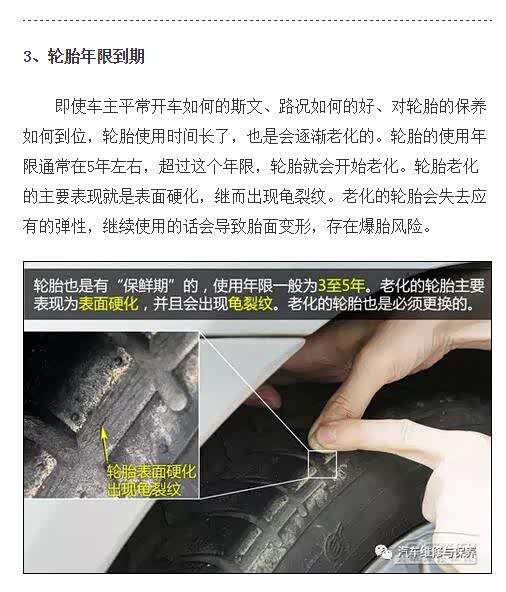 3、轮胎年限到期

即使车主平常开车如何的斯文、路况如何的好、对轮胎的保养如何到位，轮胎使用时间长了，也是会逐渐老化的。轮胎的使用年限通常在5年左右，超过这个年限，轮胎就会开始老化。轮胎老化的主要表现就是表面硬化，继而出现龟裂纹。老化的轮胎会失去应有的弹性，继续使用的话会导致胎面变形，存在爆胎风险。

轮胎也是有“保鲜期”的，使用年限一般为3至5年。老化的轮胎主要表现为表面硬化，并且会出现龟裂纹。老化的轮胎也是必须更换的。

轮胎表面硬化
出现龟裂纹

汽车维修与保养