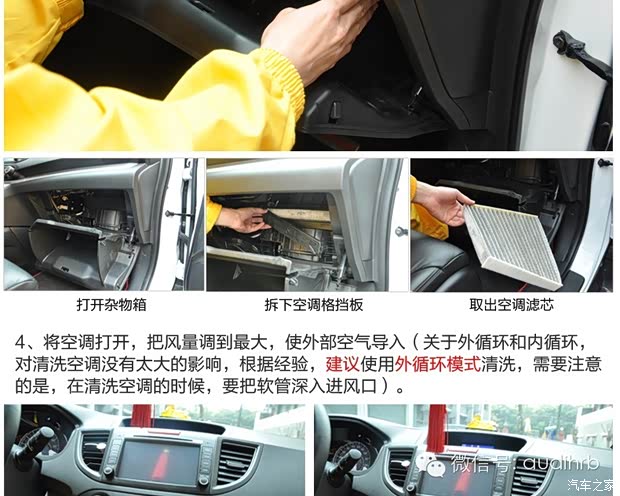 打开杂物箱

拆下空调格挡板

取出空调滤芯

4、将空调打开，把风量调到最大，使外部空气导入（关于外循环和内循环，对清洗空调没有太大的影响，根据经验，建议使用外循环模式清洗，需要注意的是，在清洗空调的时候，要把软管深入进风口）。

微信号: audihrb

汽车之家